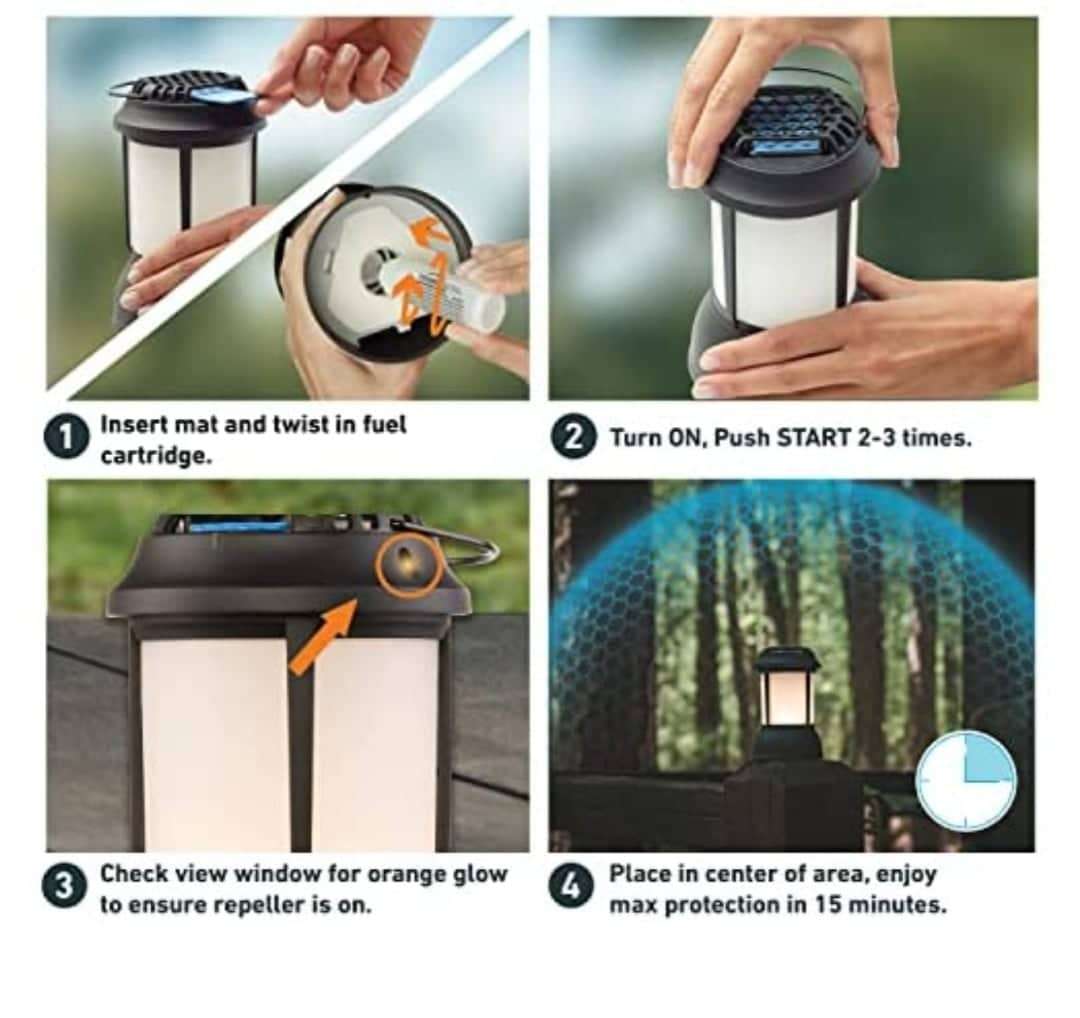 1 Insert mat and twist in fuel cartridge.

2 Turn ON, Push START 2-3 times.

3 Check view window for orange glow to ensure repeller is on.

4 Place in center of area, enjoy max protection in 15 minutes.